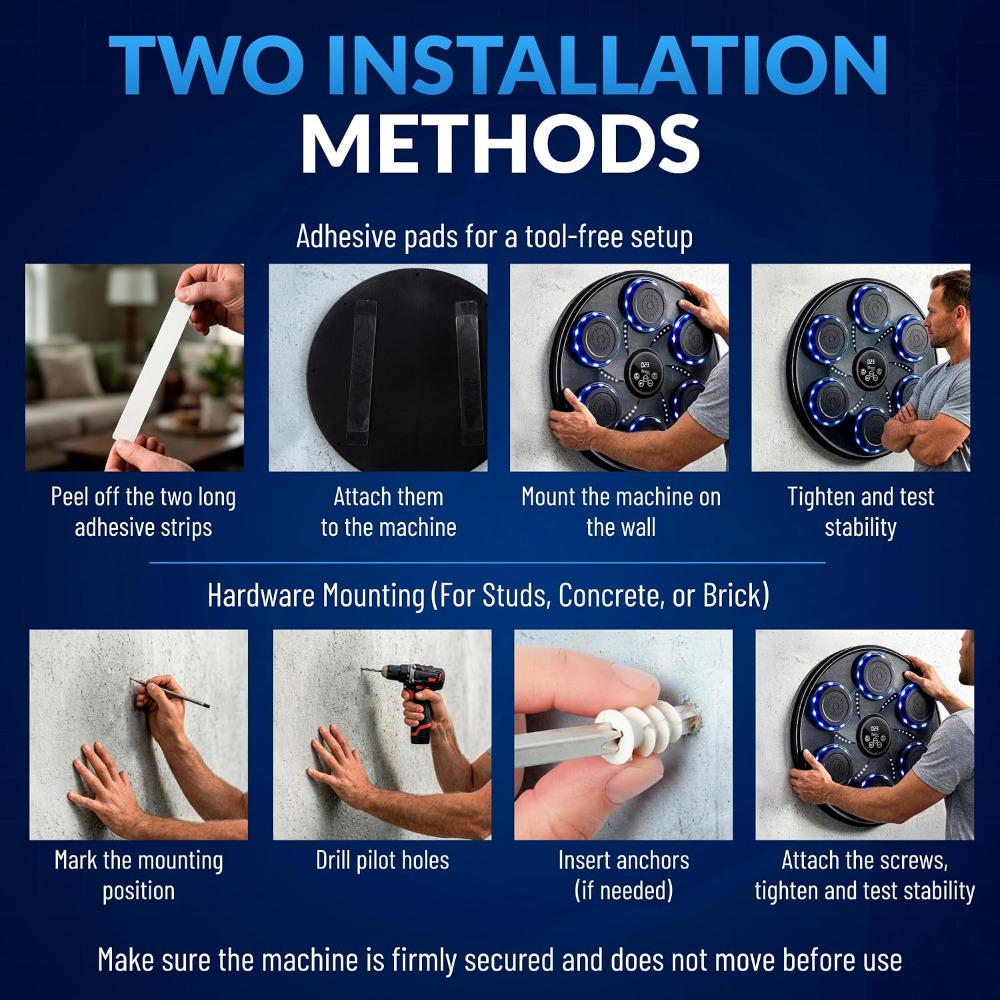 TWO INSTALLATION METHODS

Adhesive pads for a tool-free setup

Peel off the two long adhesive strips

Attach them to the machine

Mount the machine on the wall

Tighten and test stability

Hardware Mounting (For Studs, Concrete, or Brick)

Mark the mounting position

Drill pilot holes

Insert anchors (if needed)

Attach the screws, tighten and test stability

Make sure the machine is firmly secured and does not move before use